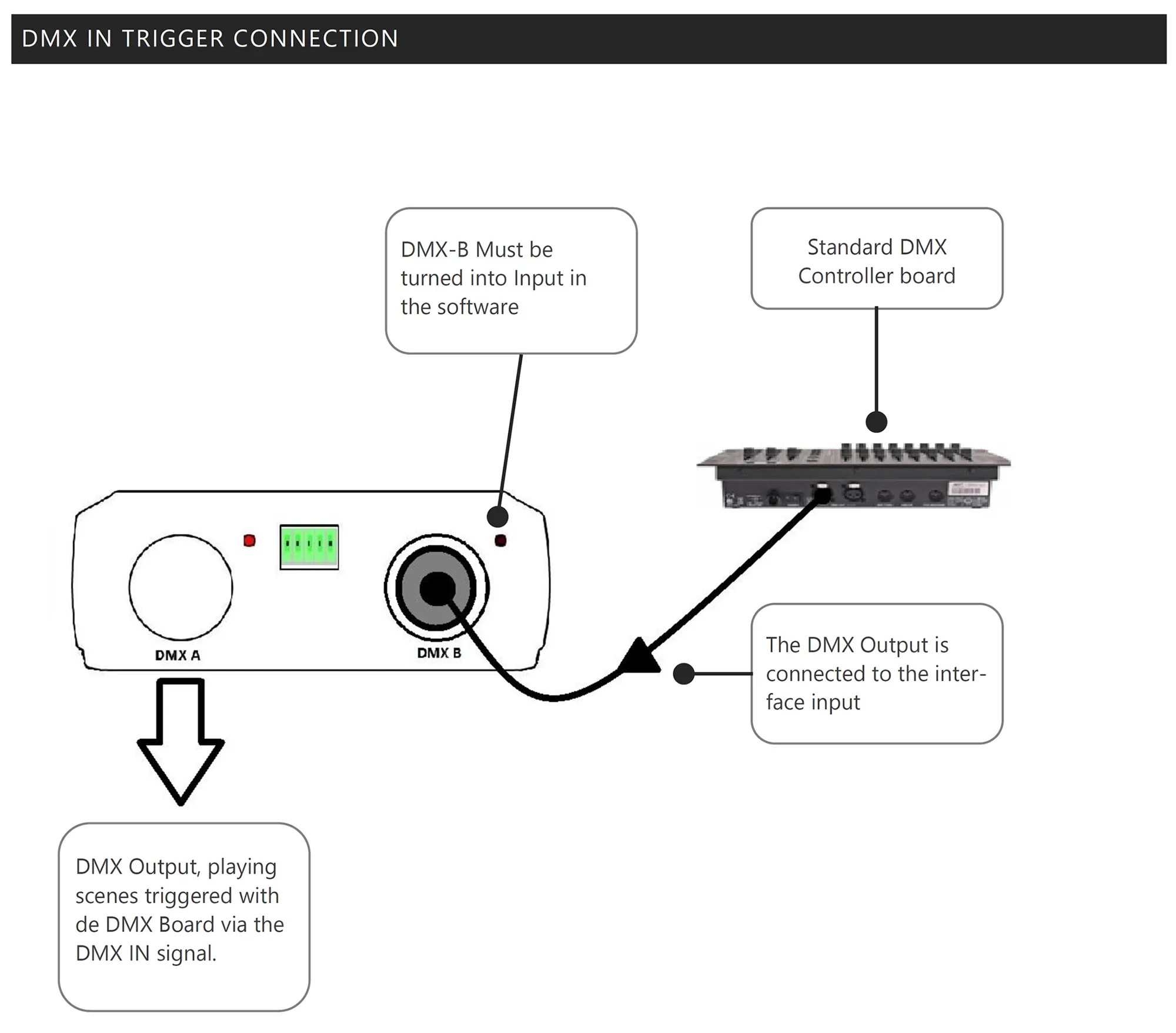 DMX IN TRIGGER CONNECTION

DMX-B Must be turned into Input in the software

Standard DMX Controller board

DMX A

DMX B

The DMX Output is connected to the interface input

DMX Output, playing scenes triggered with de DMX Board via the DMX IN signal.